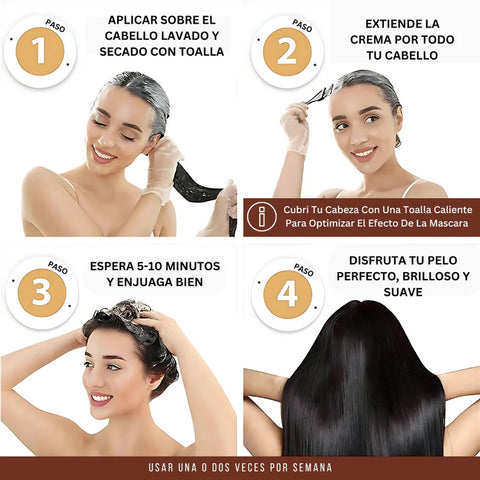 PASO
1
APLICAR SOBRE EL CABELLO LAVADO Y SECADO CON TOALLA

PASO
2
EXTIENDE LA CREMA POR TODO TU CABELLO

Cubri Tu Cabeza Con Una Toalla Caliente Para Optimizar El Efecto De La Mascara

PASO
3
ESPERA 5-10 MINUTOS Y ENJUAGA BIEN

PASO
4
DISFRUTA TU PELO PERFECTO, BRILLOSO Y SUAVE

USAR UNA O DOS VECES POR SEMANA